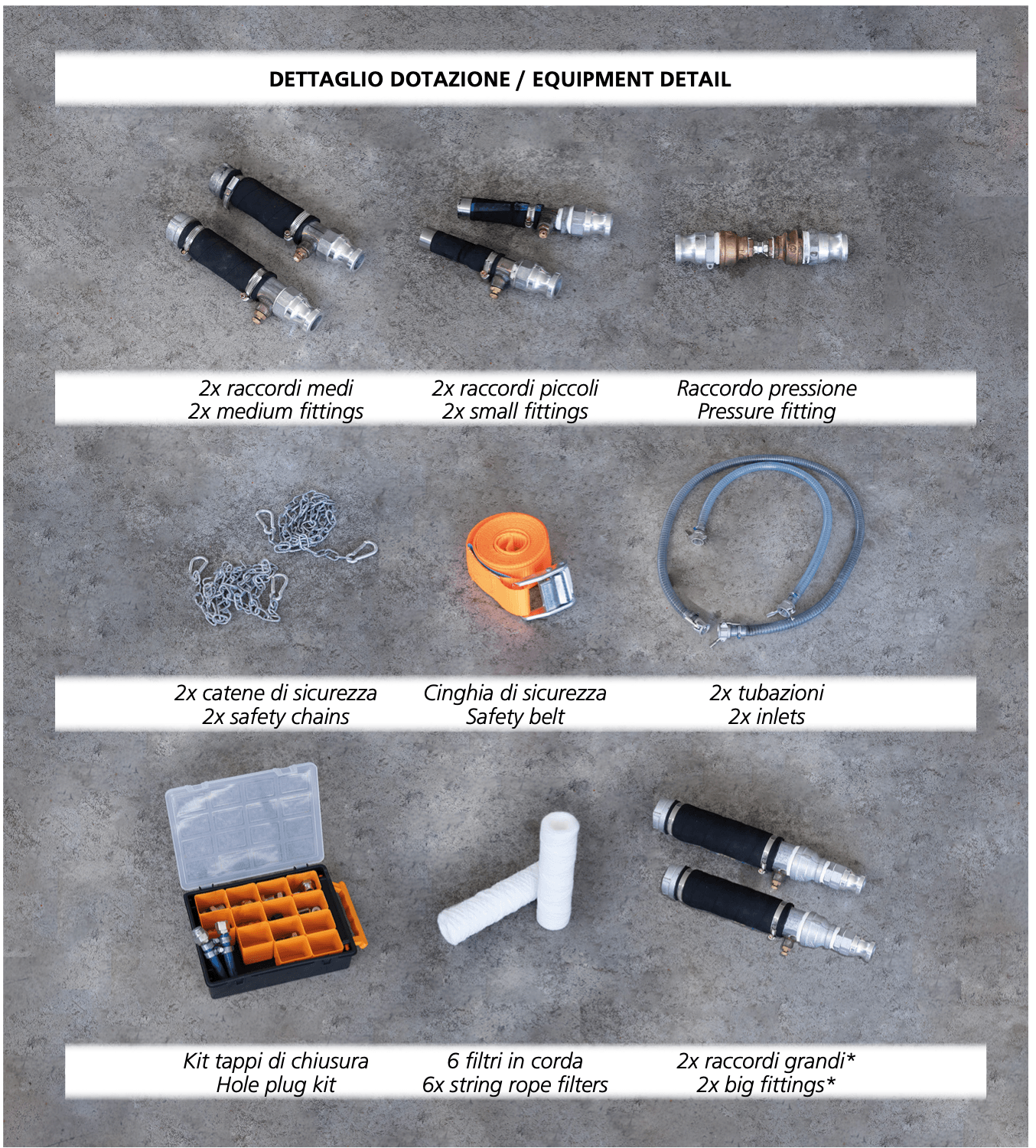 DETTAGLIO DOTAZIONE / EQUIPMENT DETAIL

2x raccordi medi
2x medium fittings

2x raccordi piccoli
2x small fittings

Raccordo pressione
Pressure fitting

2x catene di sicurezza
2x safety chains

Cinghia di sicurezza
Safety belt

2x tubazioni
2x inlets

Kit tappi di chiusura
Hole plug kit

6 filtri in corda
6x string rope filters

2x raccordi grandi*
2x big fittings*