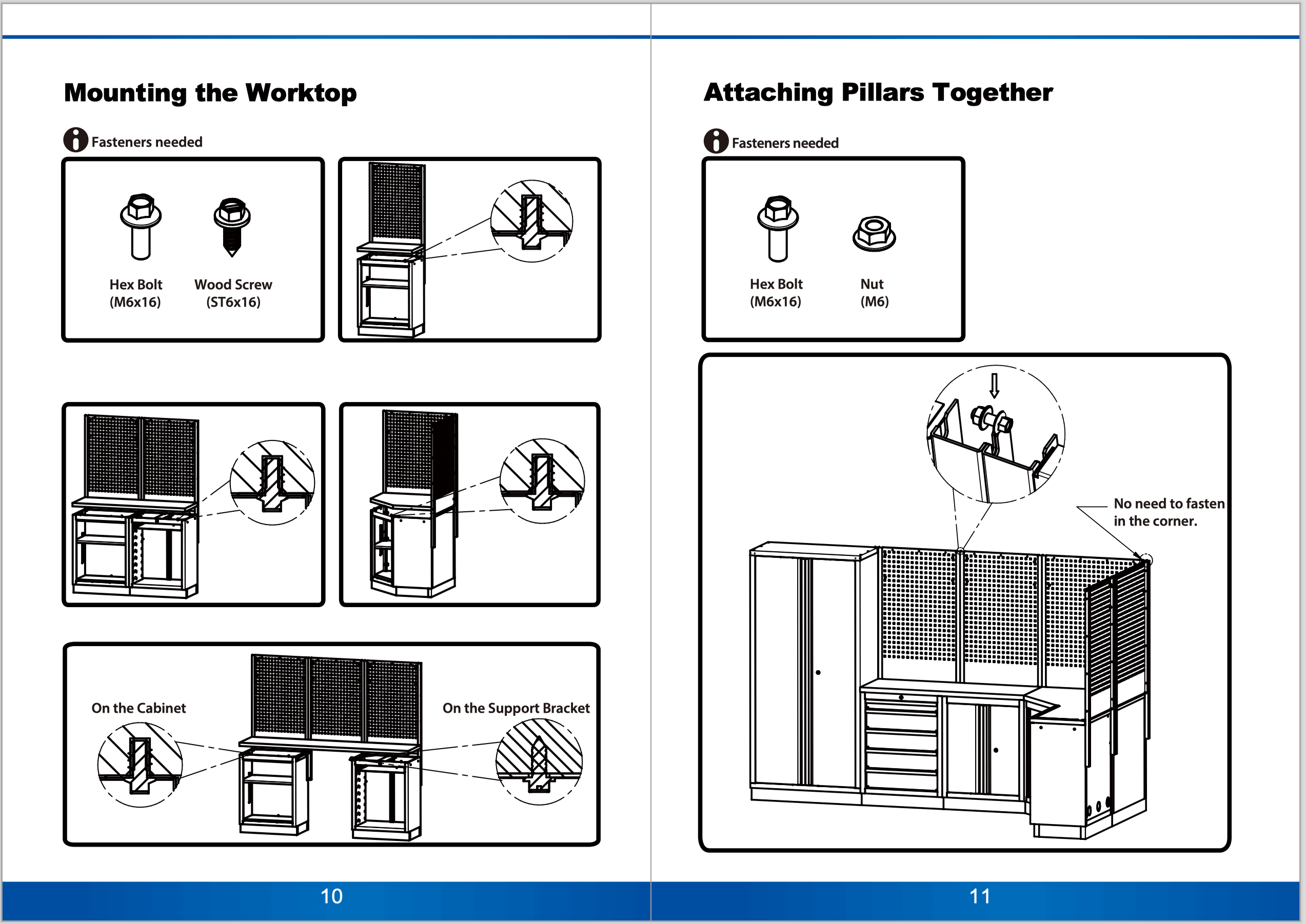 Mounting the Worktop

Fasteners needed

Hex Bolt (M6x16)

Wood Screw (ST6x16)

On the Cabinet

On the Support Bracket

10

Attaching Pillars Together

Fasteners needed

Hex Bolt (M6x16)

Nut (M6)

No need to fasten in the corner.

11